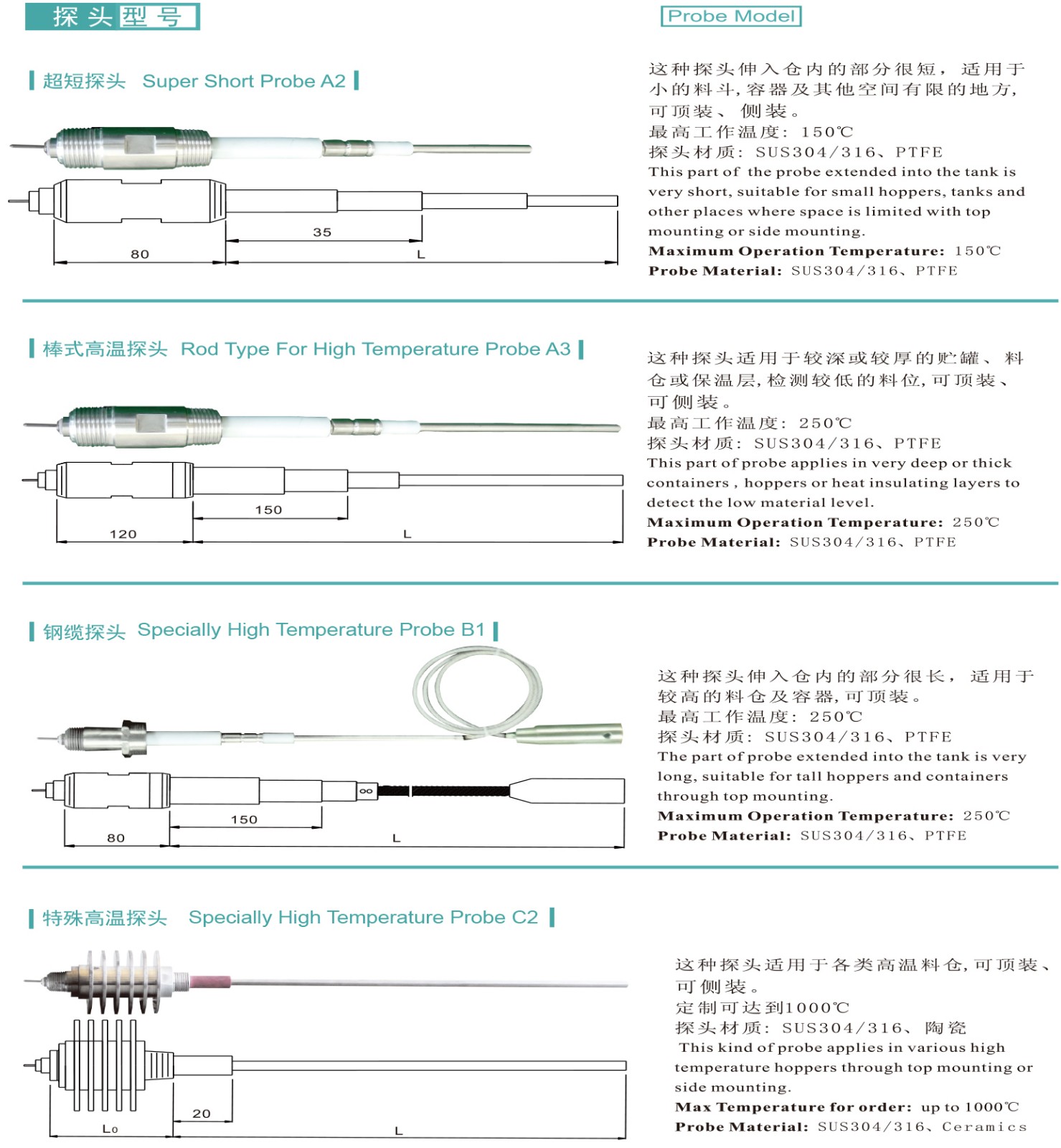 探头型号

Probe Model

超短探头 Super Short Probe A2

35
80
L

这种探头伸入仓内的部分很短，适用于小的料斗，容器及其他空间有限的地方，可顶装、侧装。
最高工作温度：150℃
探头材质：SUS304/316、PTFE
This part of the probe extended into the tank is very short, suitable for small hoppers, tanks and other places where space is limited with top mounting or side mounting.
Maximum Operation Temperature: 150℃
Probe Material: SUS304/316、PTFE

棒式高温探头 Rod Type For High Temperature Probe A3

150
120
L

这种探头适用于较深或较厚的贮罐、料仓或保温层，检测较低的料位，可顶装、可侧装。
最高工作温度：250℃
探头材质：SUS304/316、PTFE
This part of probe applies in very deep or thick containers , hoppers or heat insulating layers to detect the low material level.
Maximum Operation Temperature: 250℃
Probe Material: SUS304/316、PTFE

钢缆探头 Specially High Temperature Probe B1

150
80
L

这种探头伸入仓内的部分很长，适用于较高的料仓及容器，可顶装。
最高工作温度：250℃
探头材质：SUS304/316、PTFE
The part of probe extended into the tank is very long, suitable for tall hoppers and containers through top mounting.
Maximum Operation Temperature: 250℃
Probe Material: SUS304/316、PTFE

特殊高温探头 Specially High Temperature Probe C2

20
Lo
L

这种探头适用于各类高温料仓，可顶装、可侧装。
定制可达到1000℃
探头材质：SUS304/316、陶瓷
This kind of probe applies in various high temperature hoppers through top mounting or side mounting.
Max Temperature for order: up to 1000℃
Probe Material: SUS304/316、Ceramics